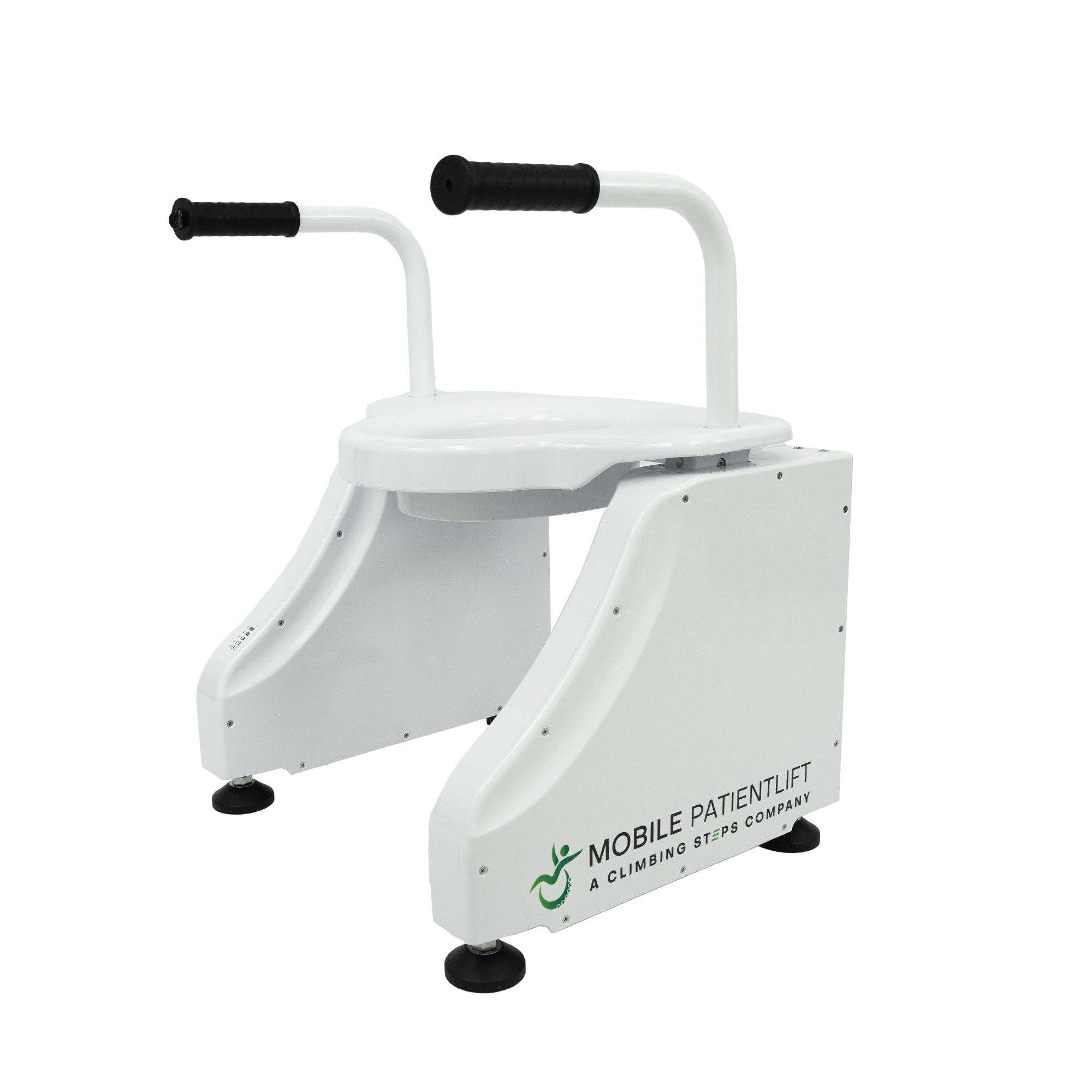 MOBILE PATIENTLIFT
A CLIMBING STEPS COMPANY